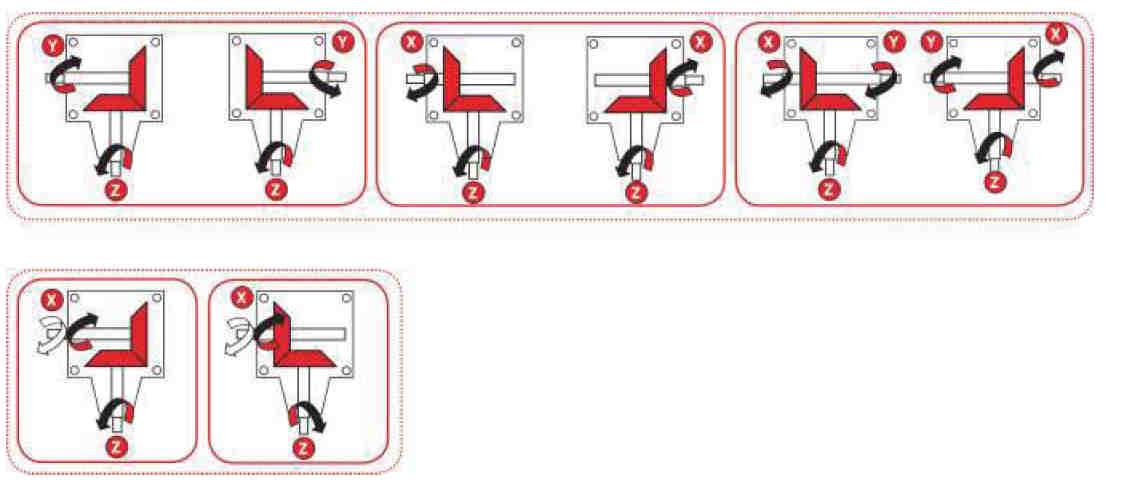 Y
Z
Y
Z
X
Z
X
Z
X
Y
Z
Y
X
Z
X
Z
X
Z